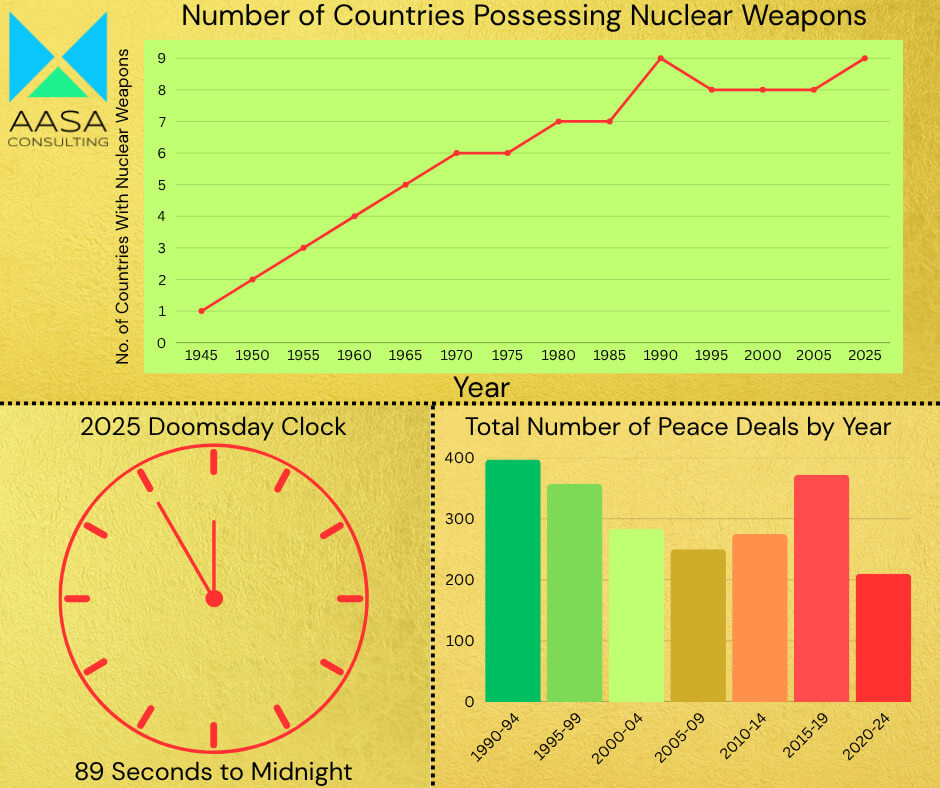 AASA CONSULTING

Number of Countries Possessing Nuclear Weapons

No. of Countries With Nuclear Weapons

9
8
7
6
5
4
3
2
1
0

1945 1950 1955 1960 1965 1970 1975 1980 1985 1990 1995 2000 2005 2025

Year

2025 Doomsday Clock

89 Seconds to Midnight

Total Number of Peace Deals by Year

400
300
200
100
0

1990-94 1995-99 2000-04 2005-09 2010-14 2015-19 2020-24